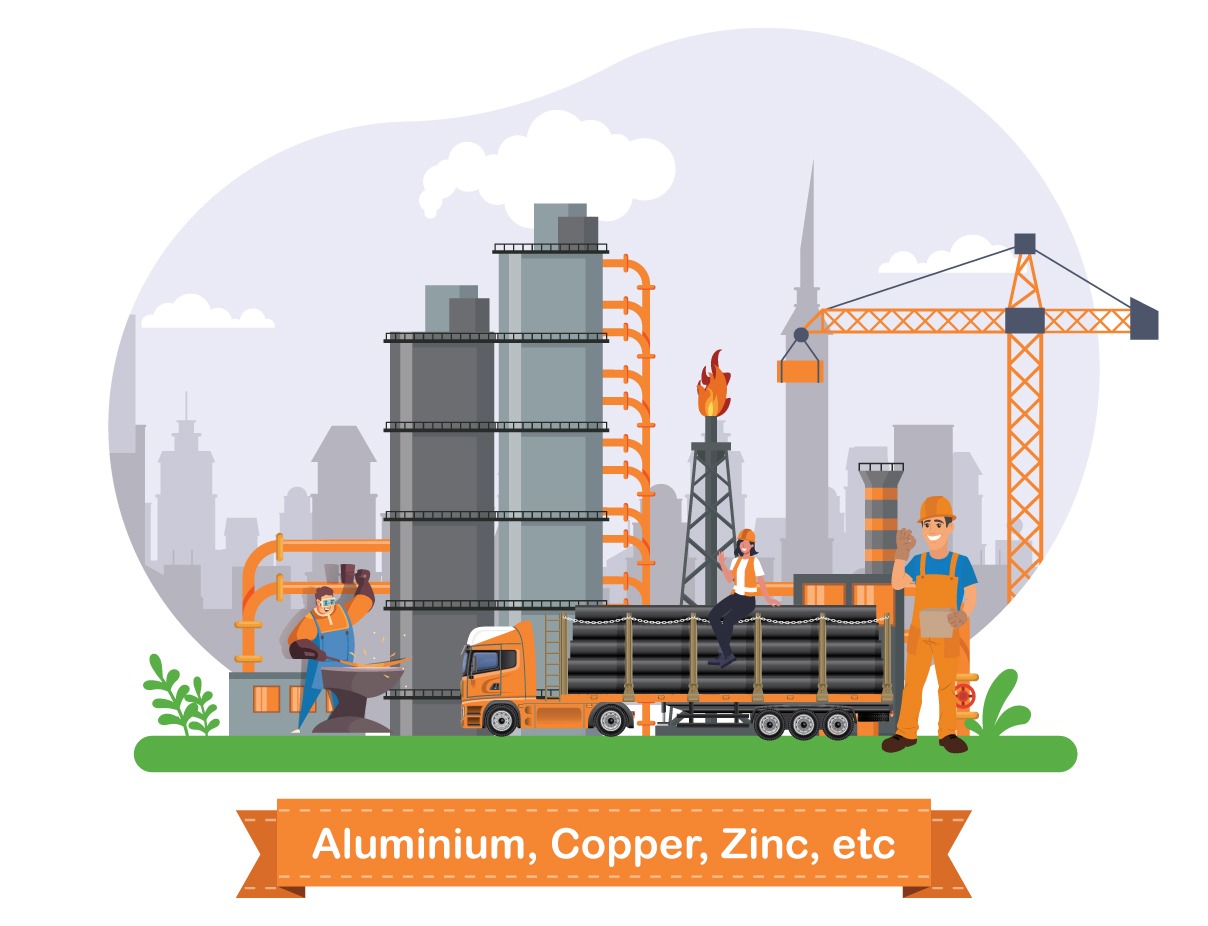 Aluminium, Copper, Zinc, etc