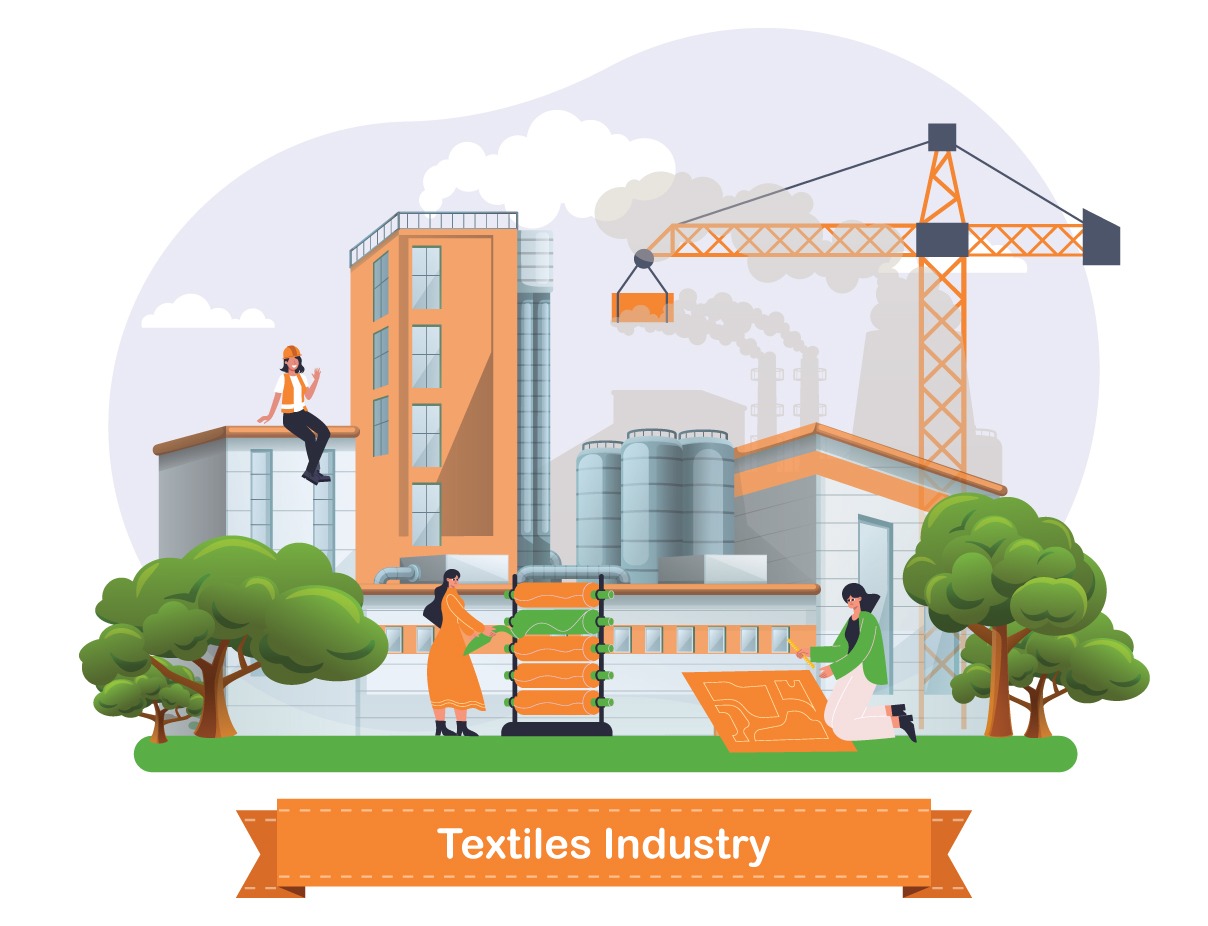 Textiles Industry