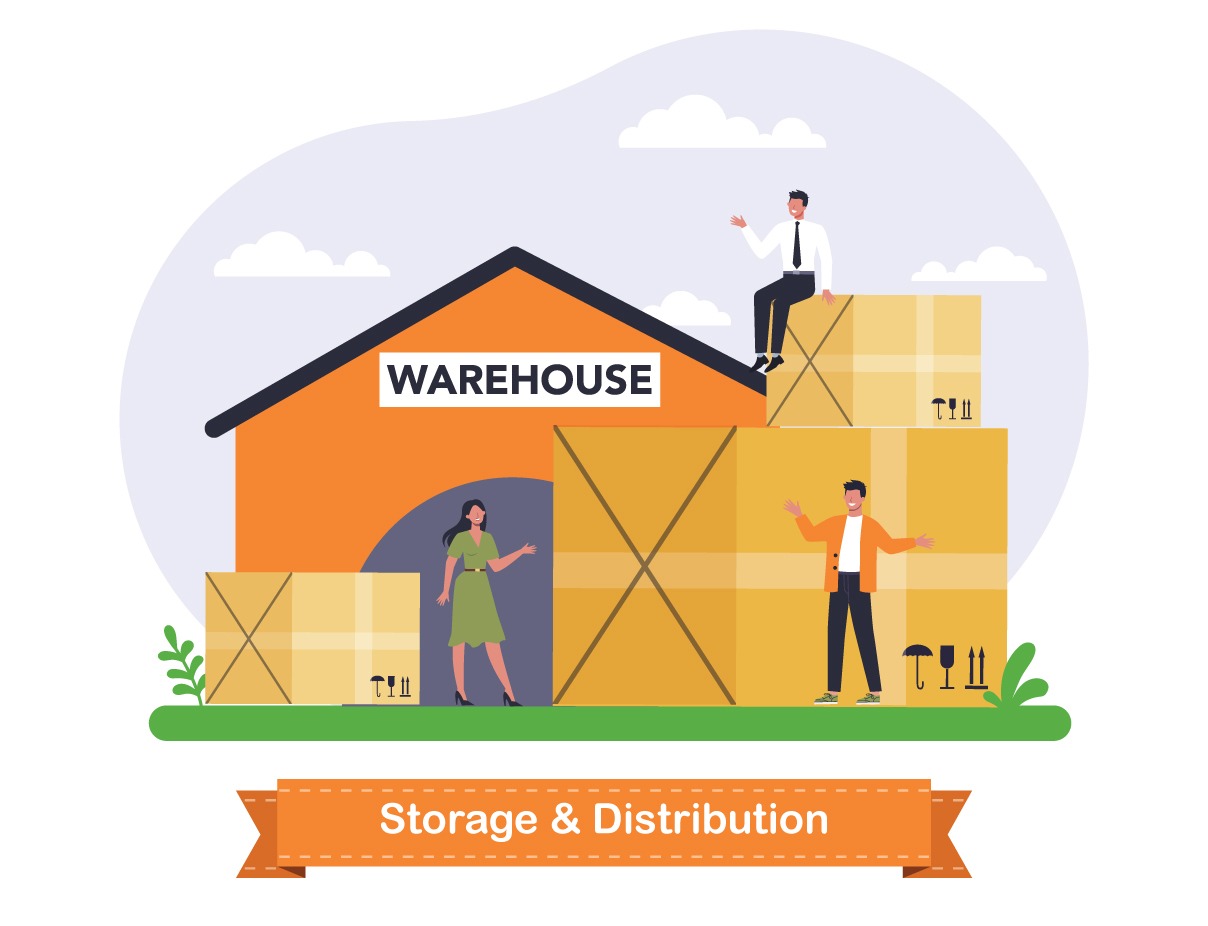 WAREHOUSE

Storage & Distribution