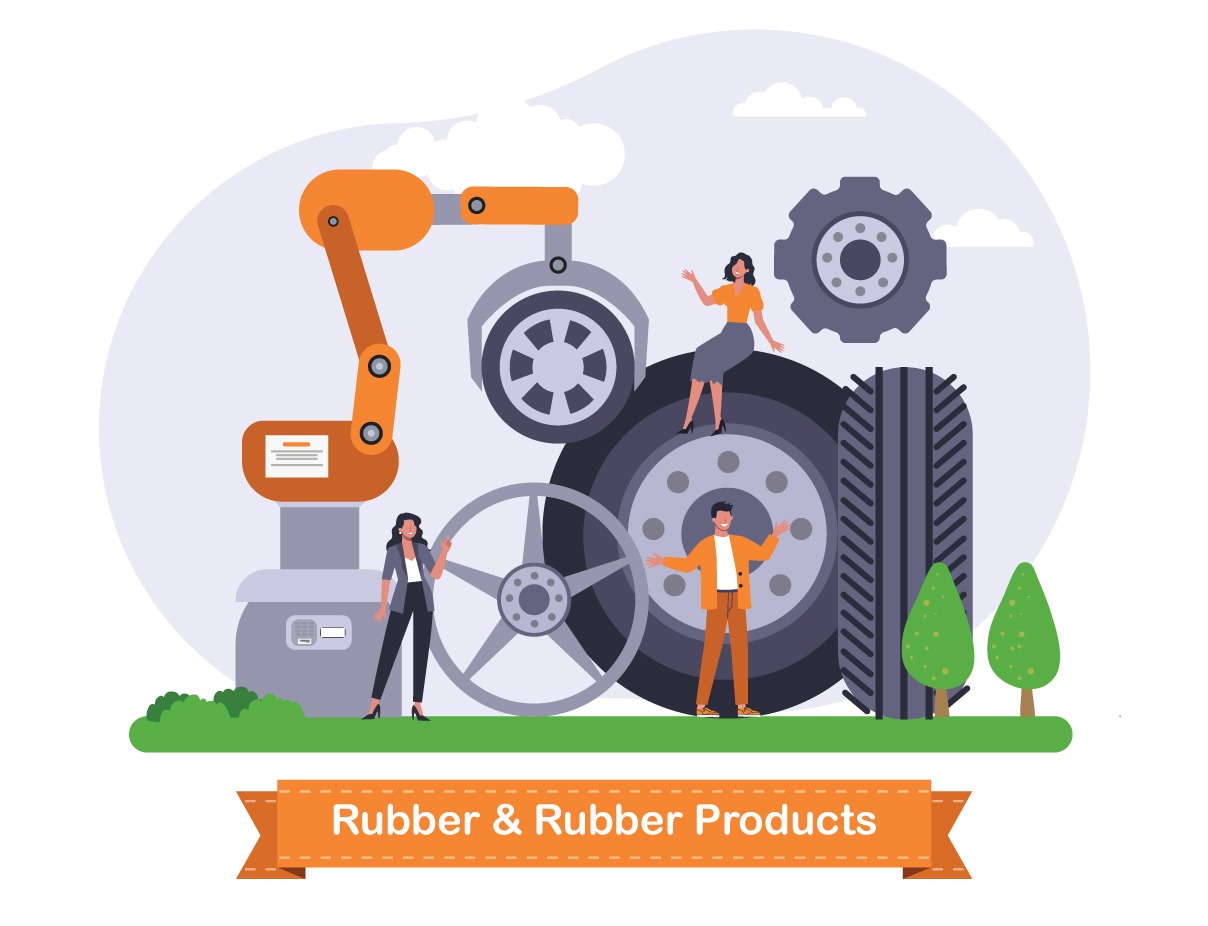 Rubber & Rubber Products