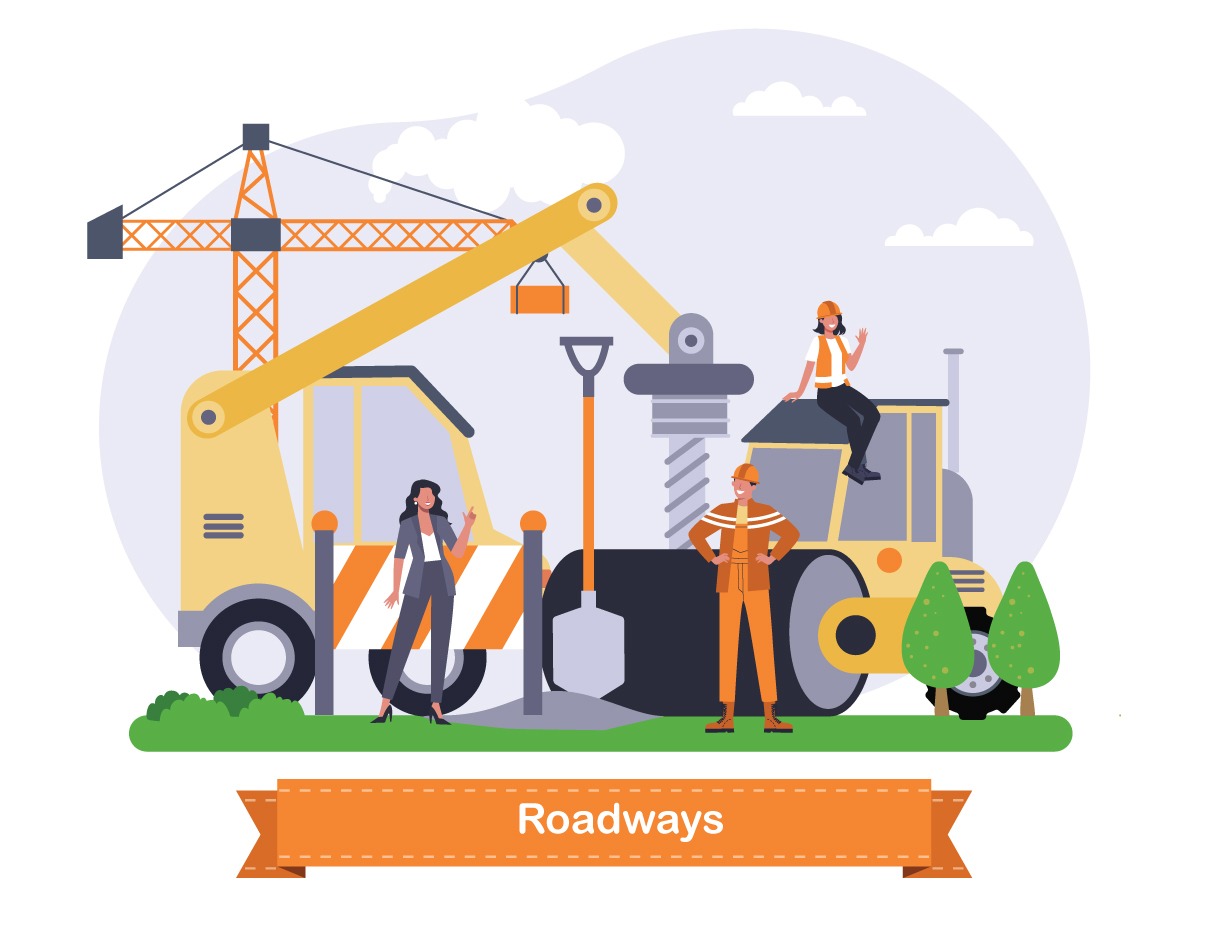 Roadways