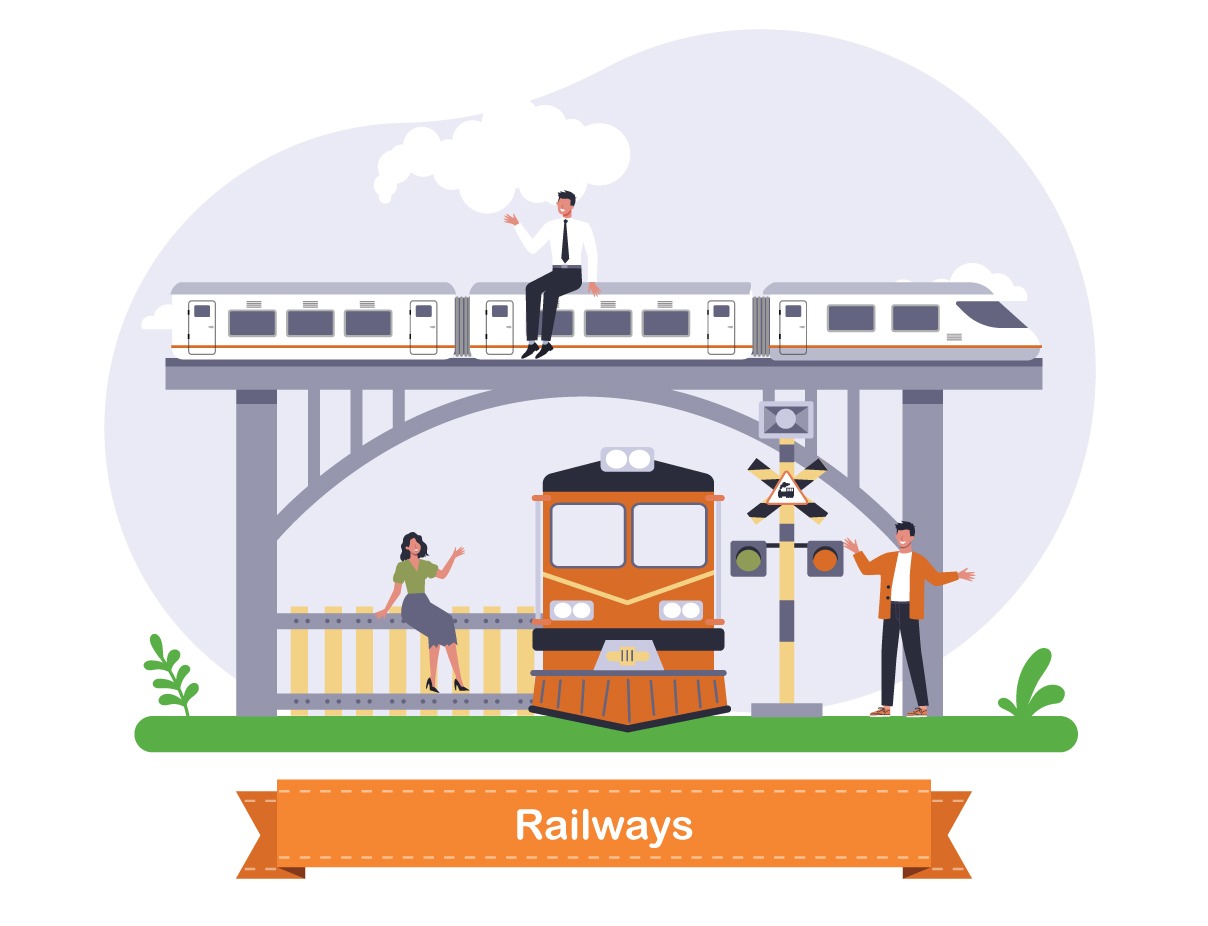 Railways