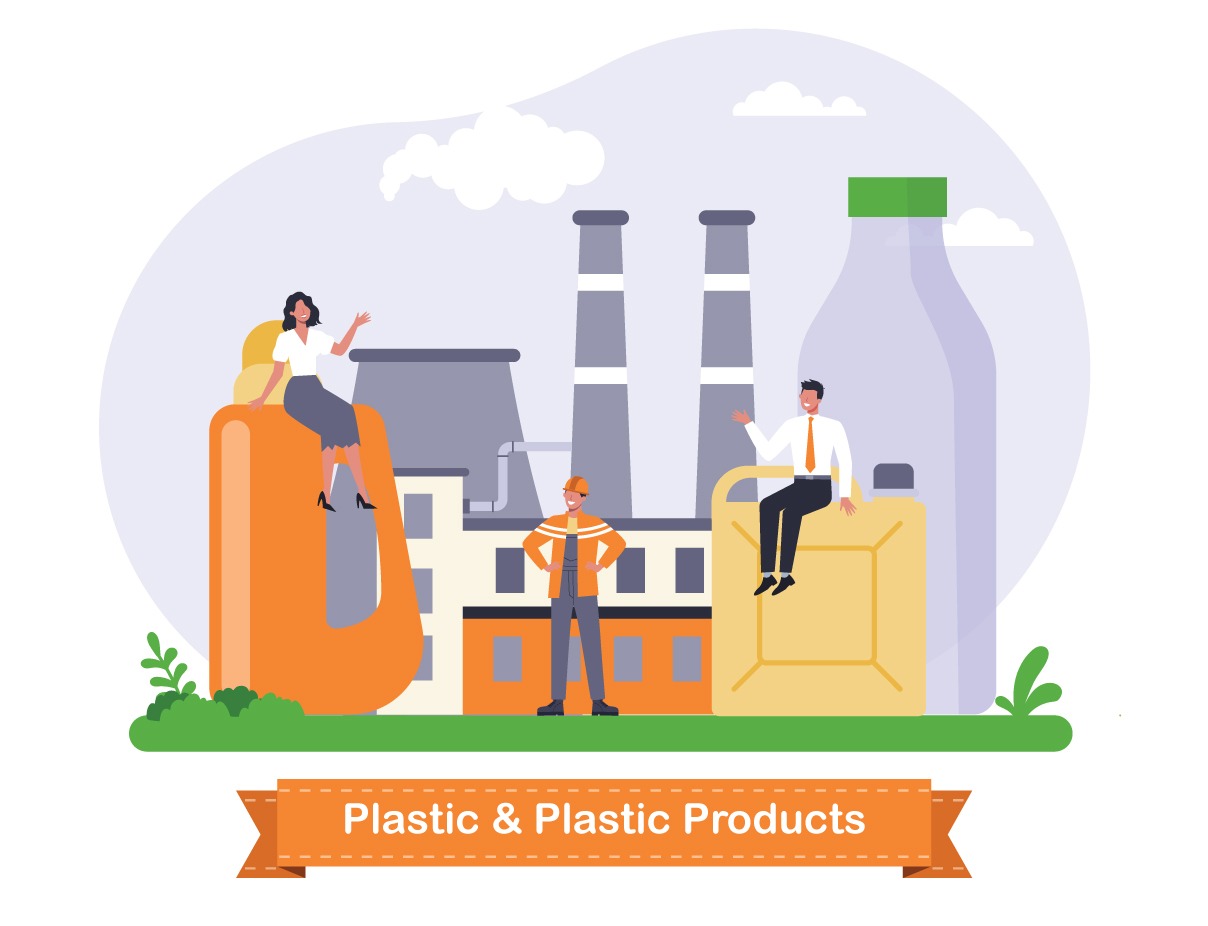 Plastic & Plastic Products