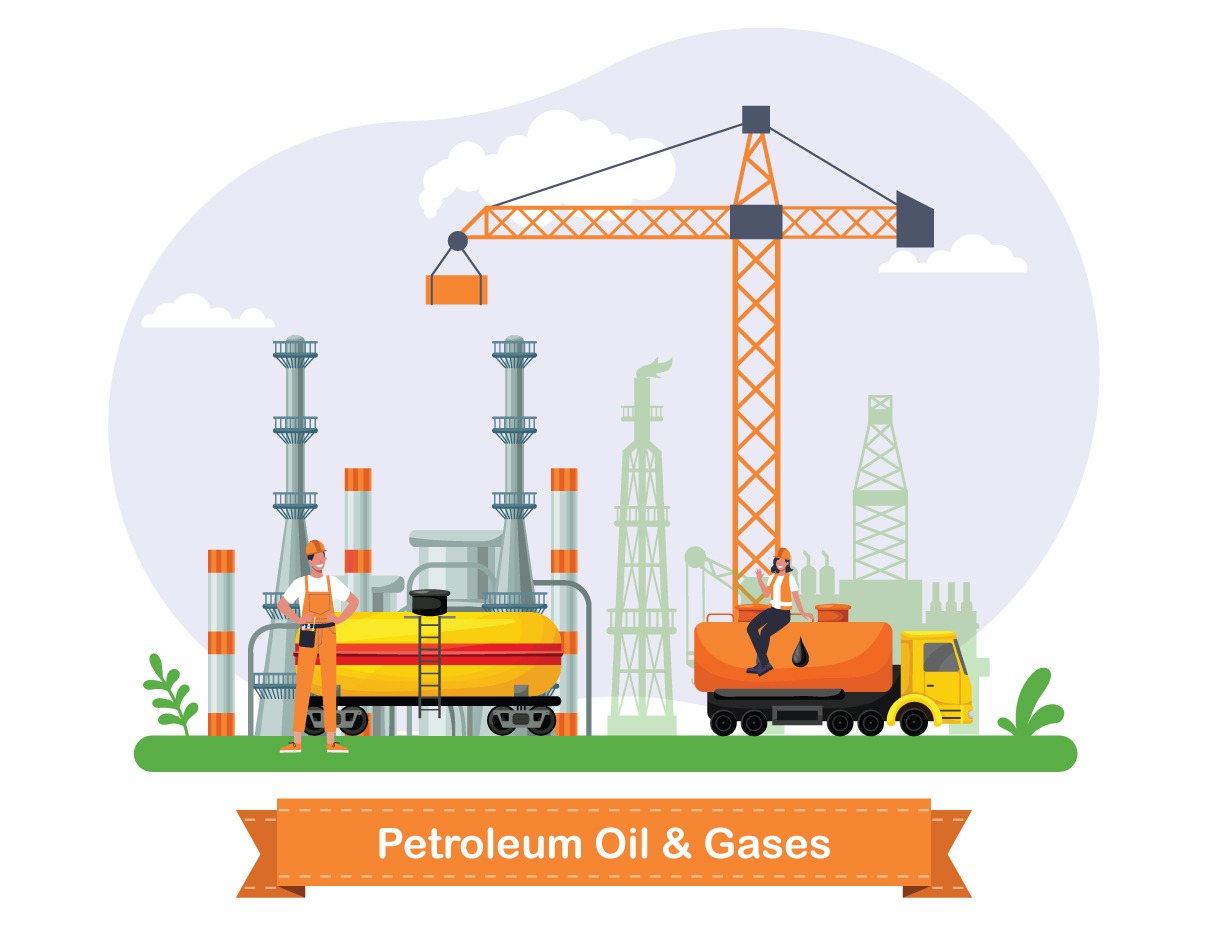 Petroleum Oil & Gases