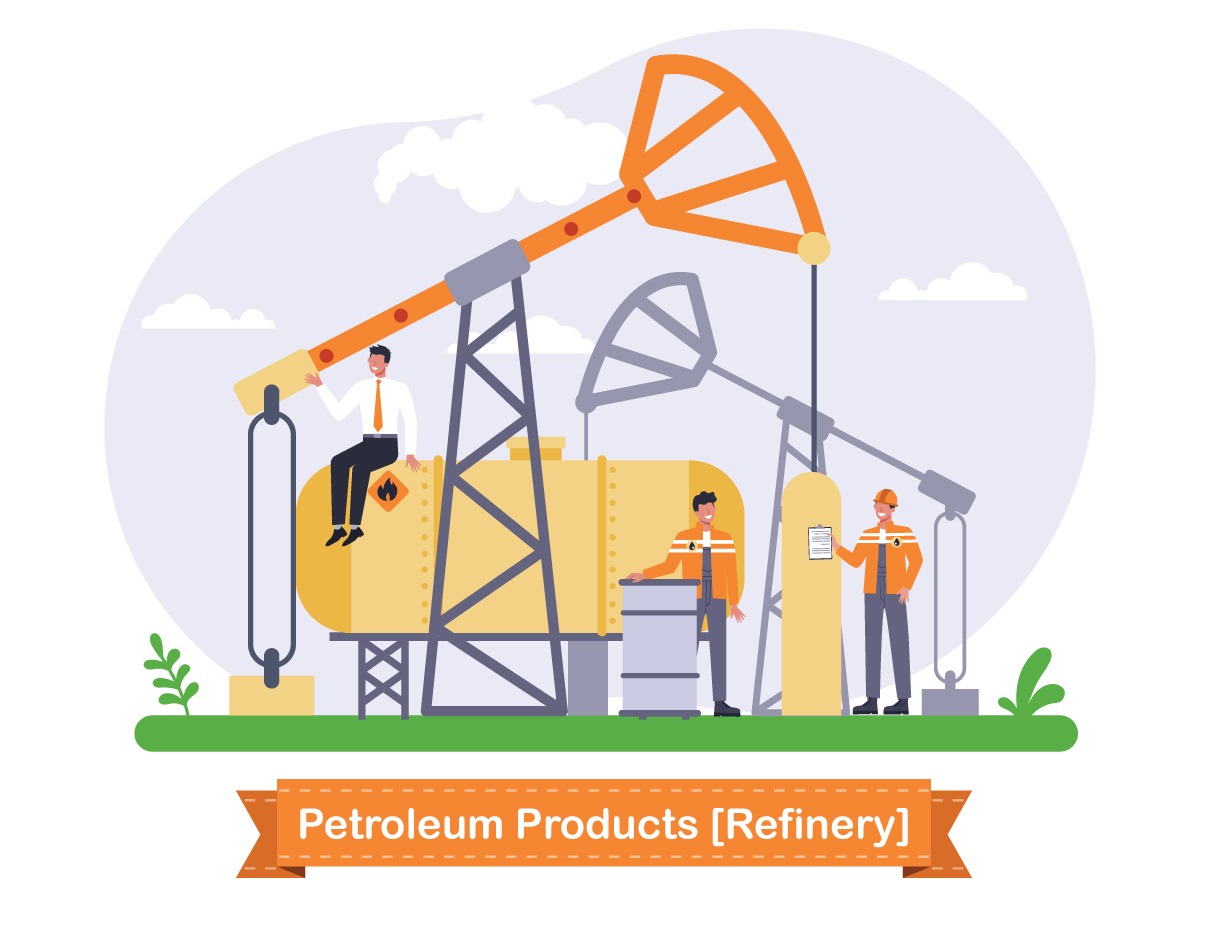 Petroleum Products [Refinery]