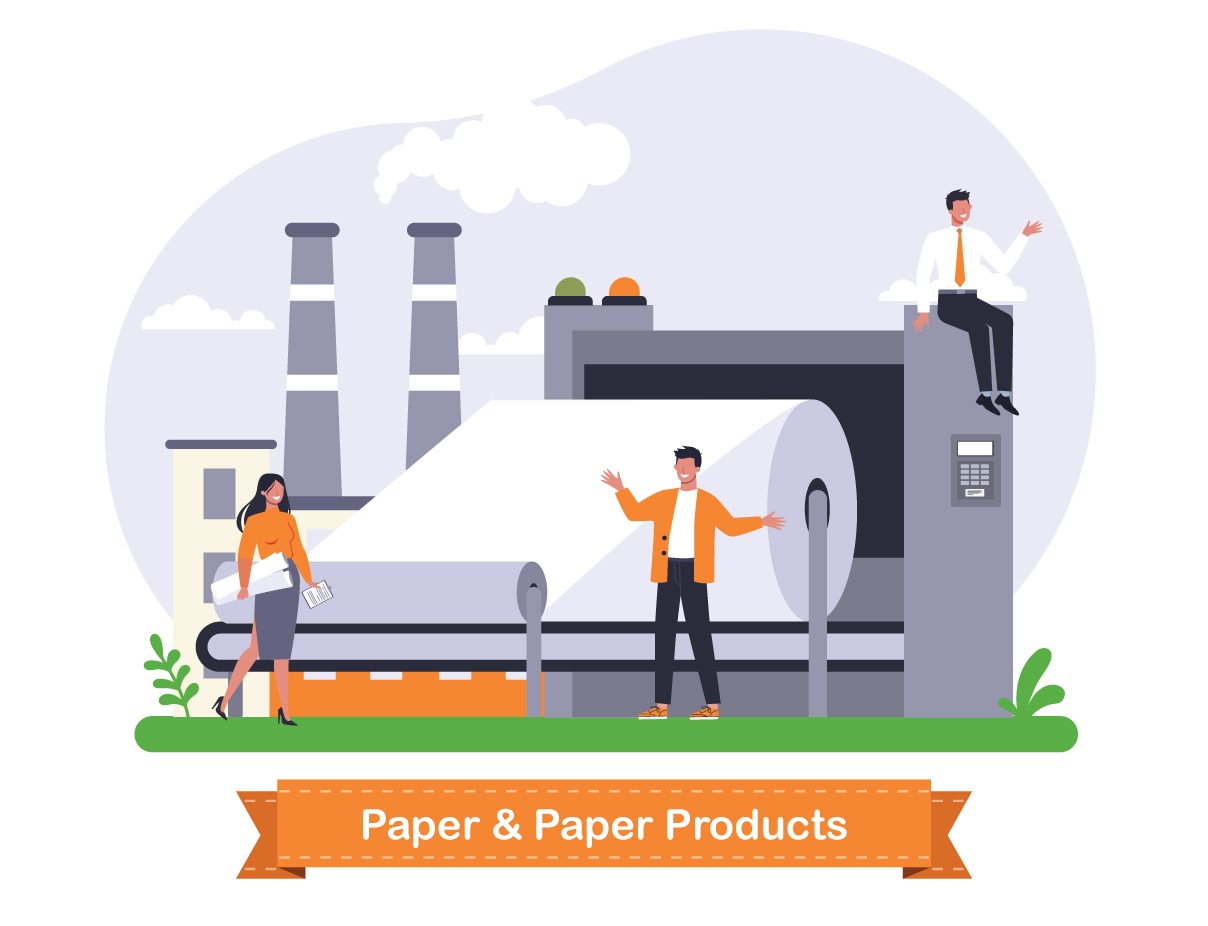 Paper & Paper Products