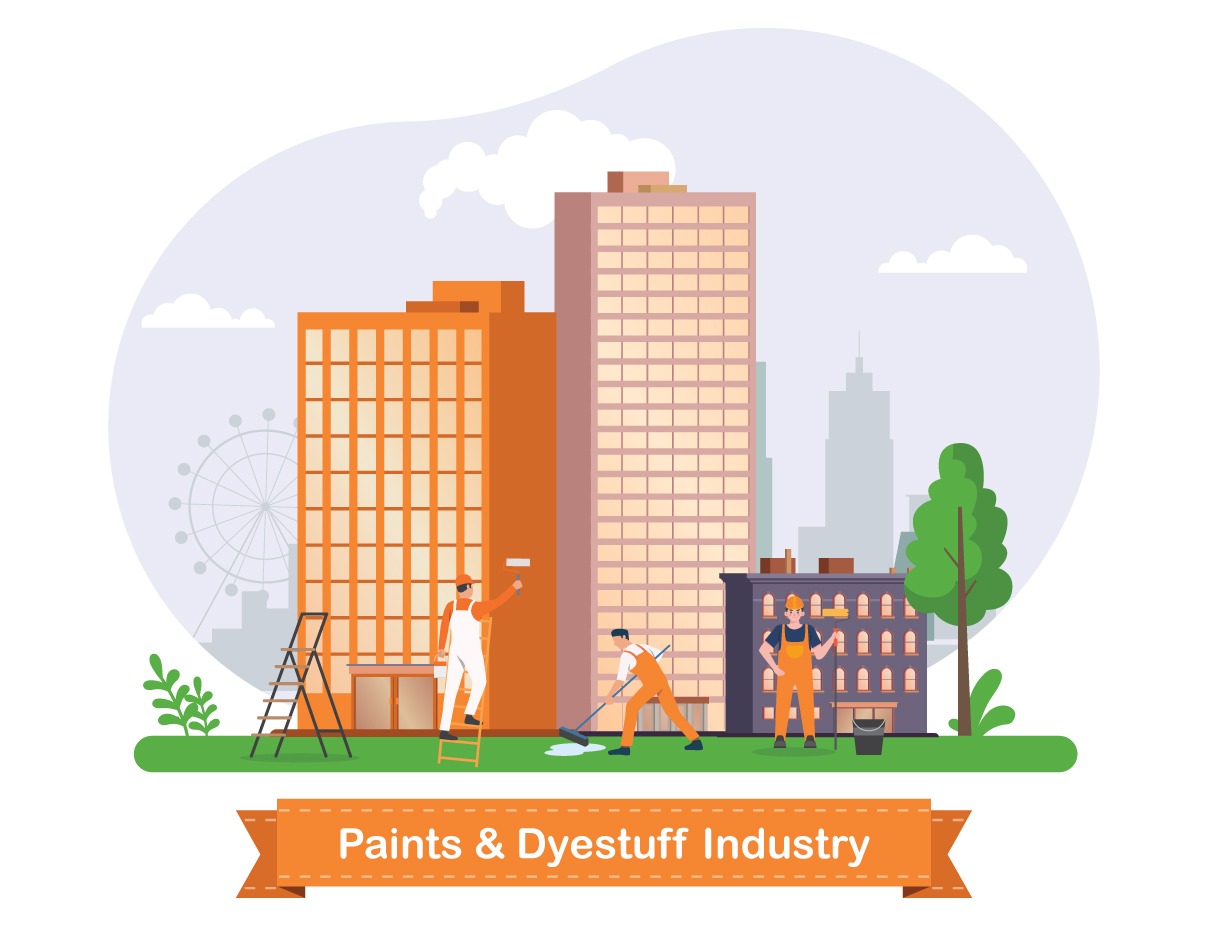 Paints & Dyestuff Industry