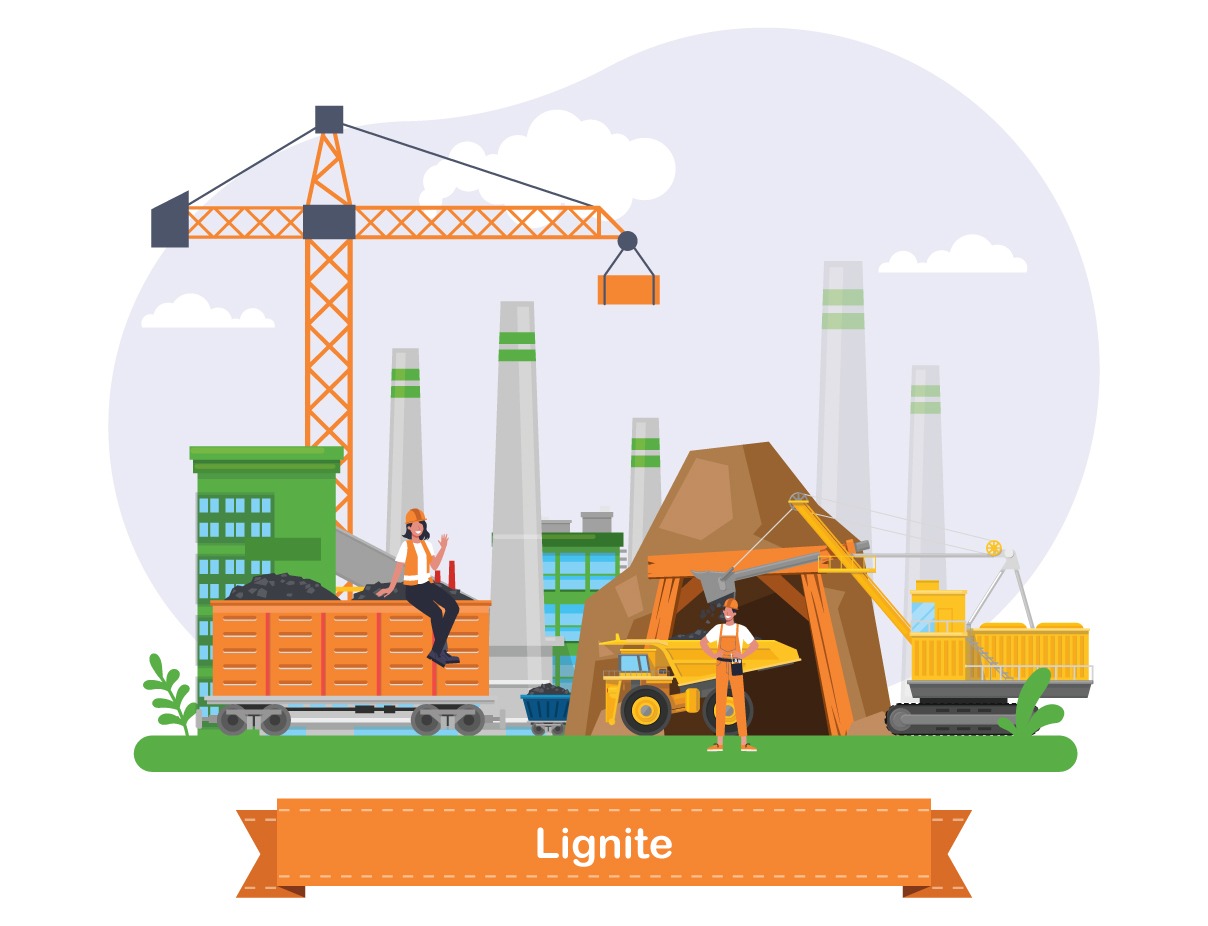 Lignite