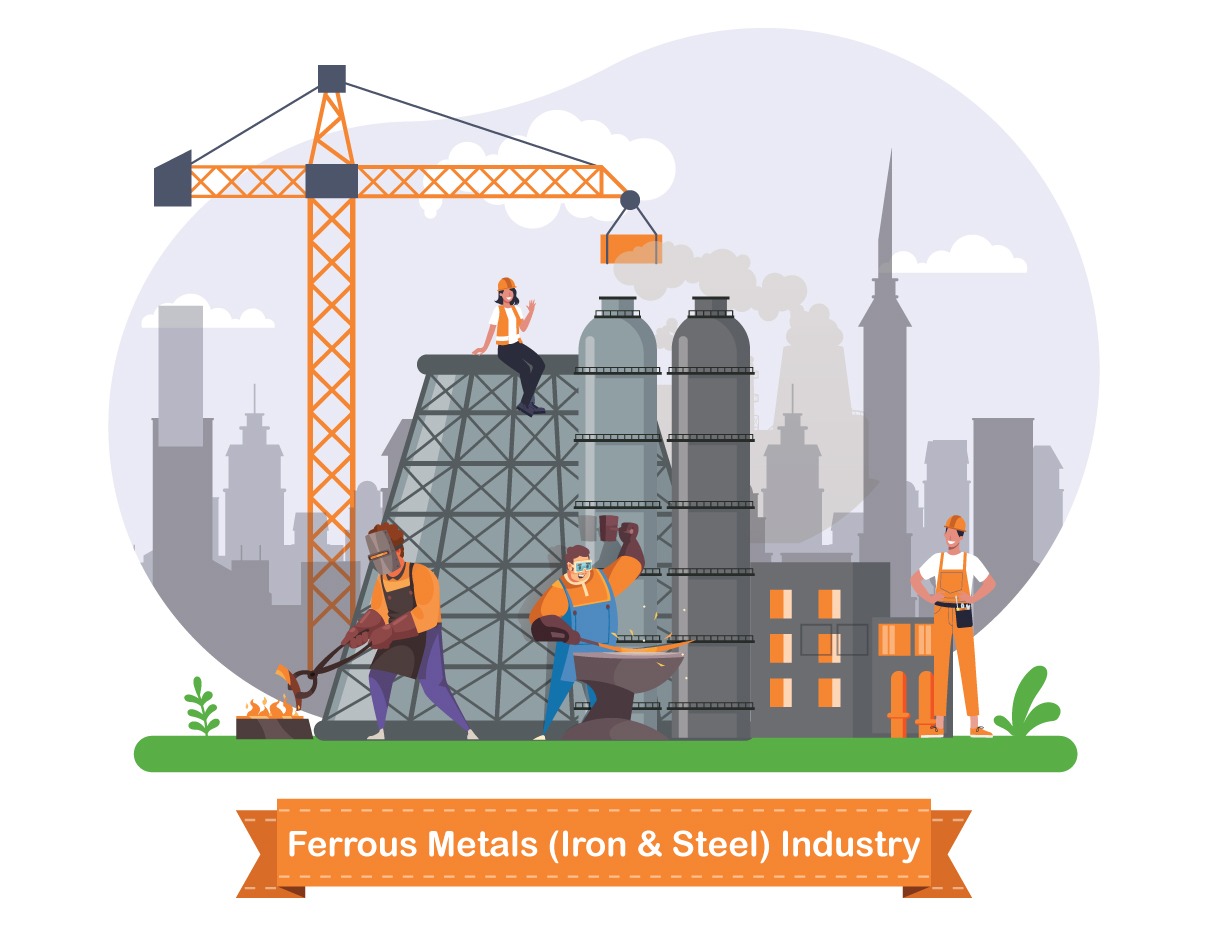 Ferrous Metals (Iron & Steel) Industry