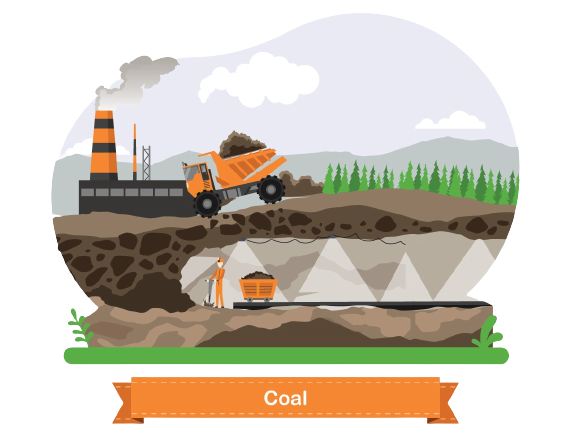 Coal