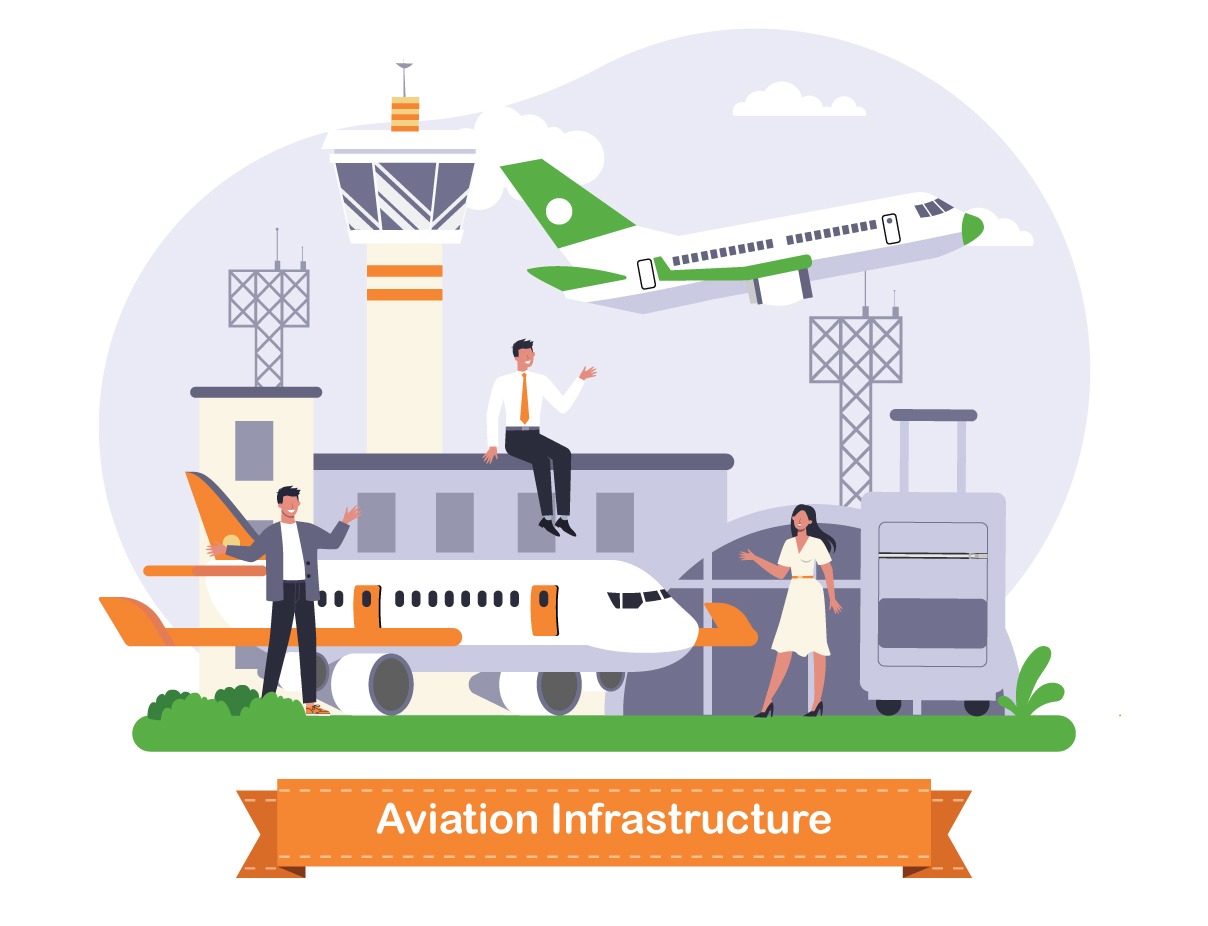 Aviation Infrastructure