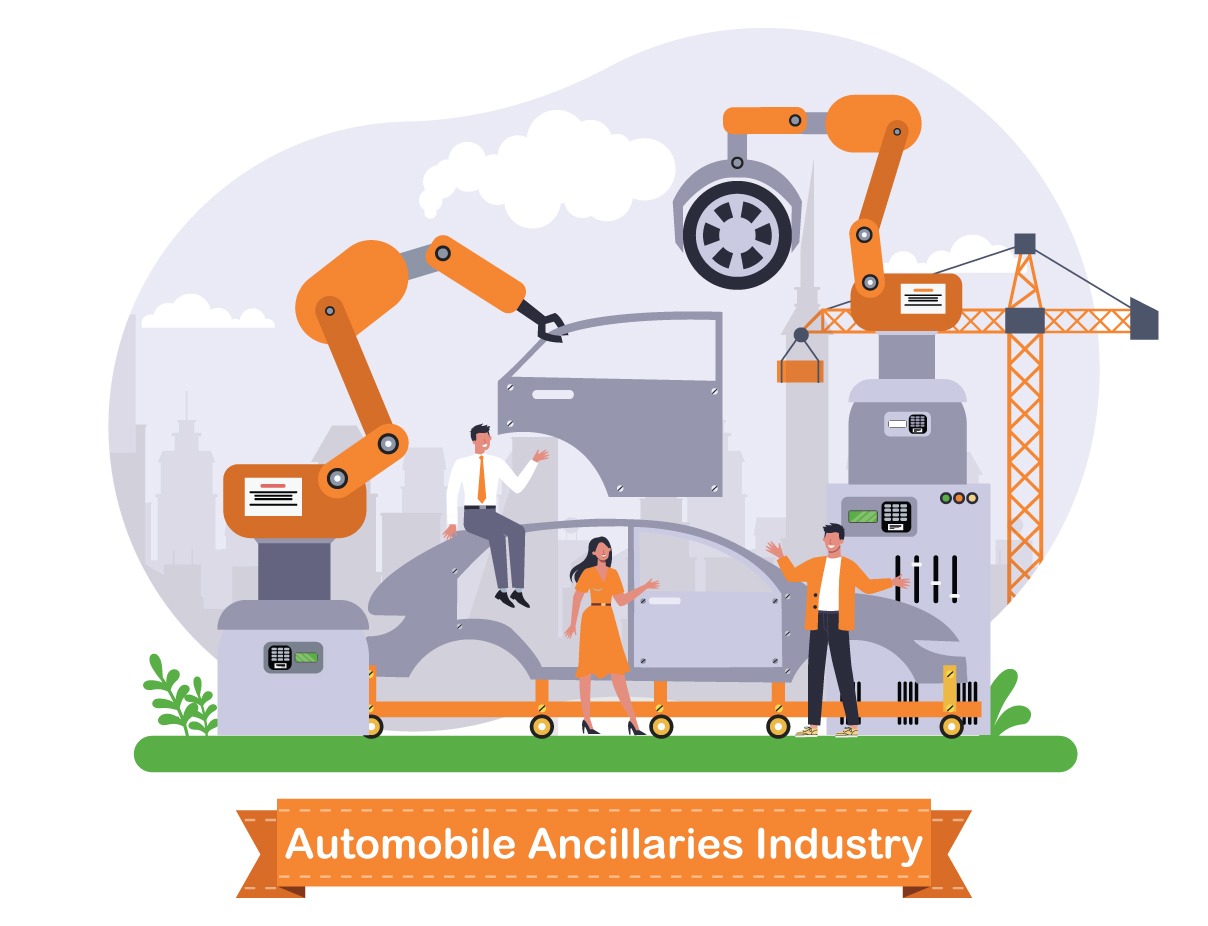 Automobile Ancillaries Industry